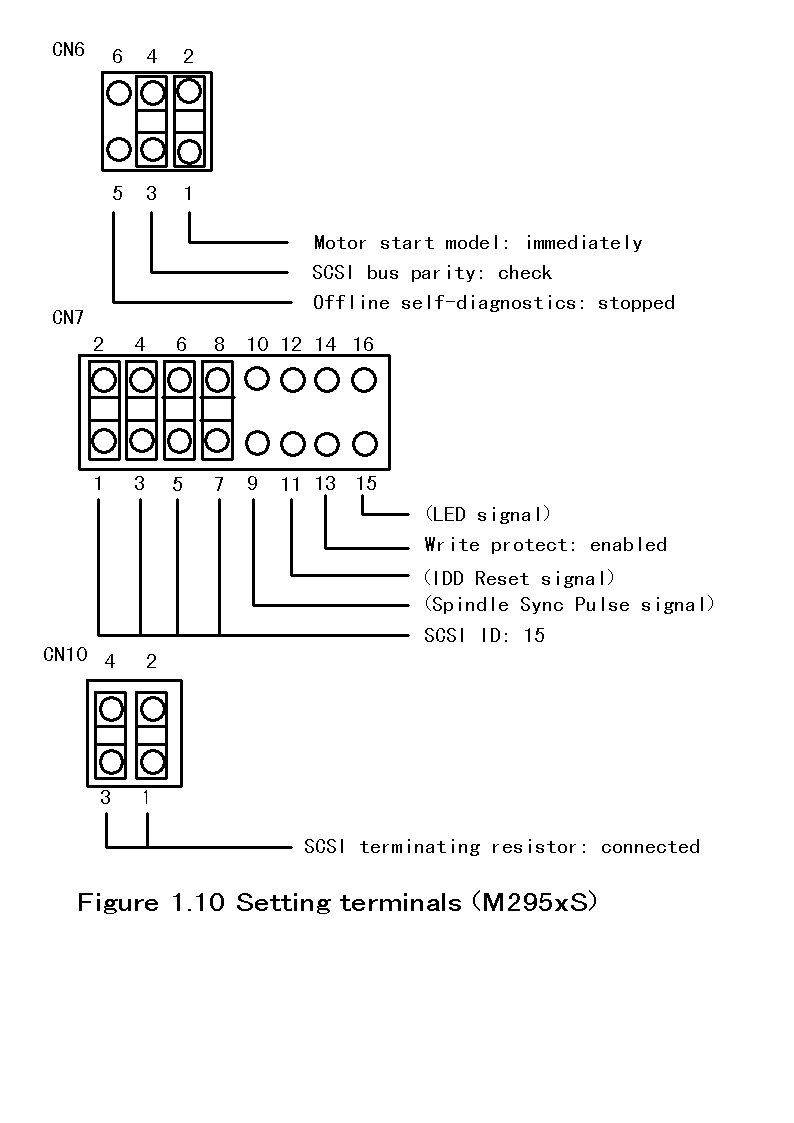 CN6
6 4 2
5 3 1
Motor start model: immediately
SCSI bus parity: check
Offline self-diagnostics: stopped

CN7
2 4 6 8 10 12 14 16
1 3 5 7 9 11 13 15
(LED signal)
Write protect: enabled
(IDD Reset signal)
(Spindle Sync Pulse signal)
SCSI ID: 15

CN10
4 2
3 1
SCSI terminating resistor: connected

Figure 1.10 Setting terminals (M295xS)