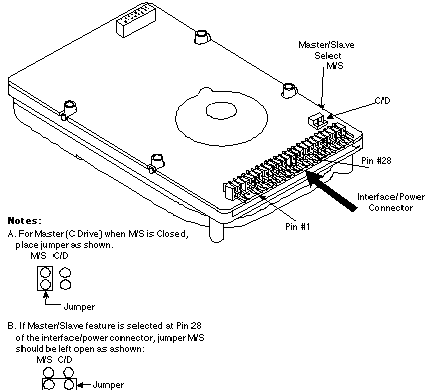 Master/Slave
Select
M/S

C/D

Pin #28

Interface/Power
Connector

Pin #1

Notes:
A. For Master (C Drive) when M/S is Closed, place jumper as shown.
M/S C/D

Jumper

B. If Master/Slave feature is selected at Pin 28 of the interface/power connector, jumper M/S should be left open as ashown:
M/S C/D

Jumper