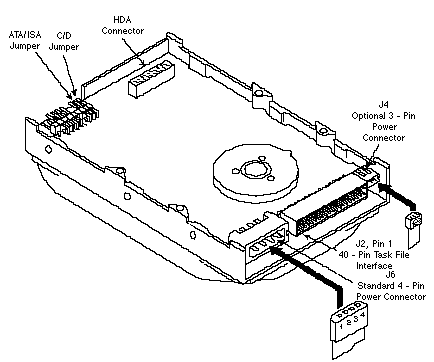 ATA/ISA Jumper

C/D Jumper

HDA Connector

J4
Optional 3 - Pin Power Connector

J2, Pin 1
40 - Pin Task File Interface

J6
Standard 4 - Pin Power Connector

1 2 3 4