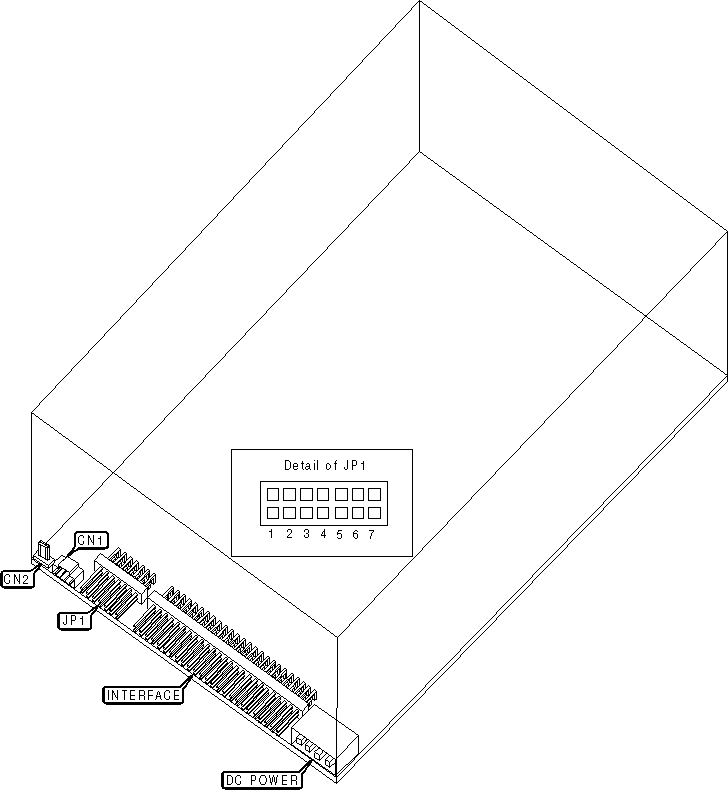 Detail of JP1

1 2 3 4 5 6 7

CN1

CN2

JP1

INTERFACE

DC POWER