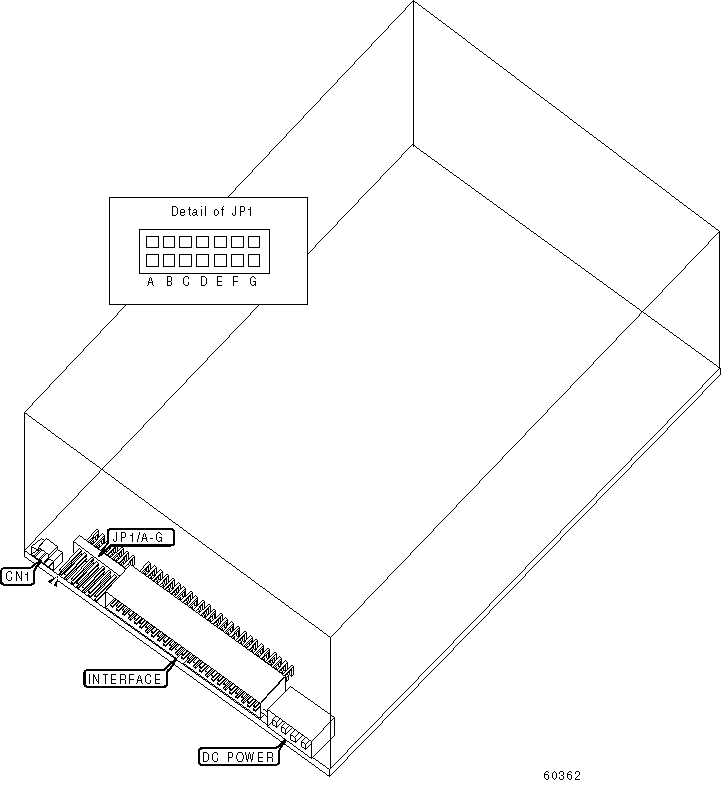 Detail of JP1

A B C D E F G

JP1/A-G

CN1

INTERFACE

DC POWER

60362