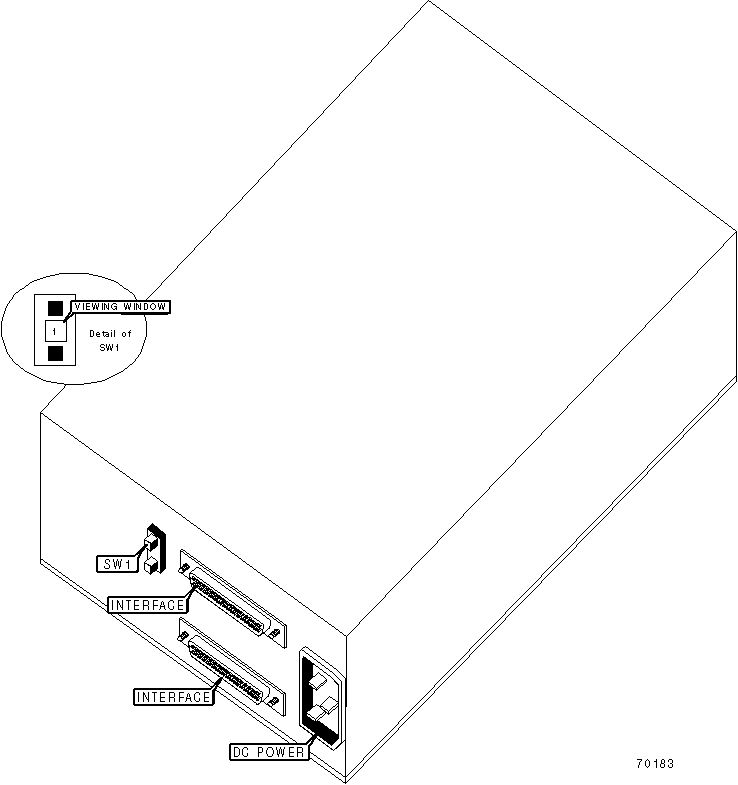 VIEWING WINDOW
1
Detail of SW1

SW1
INTERFACE
INTERFACE
DC POWER

70183