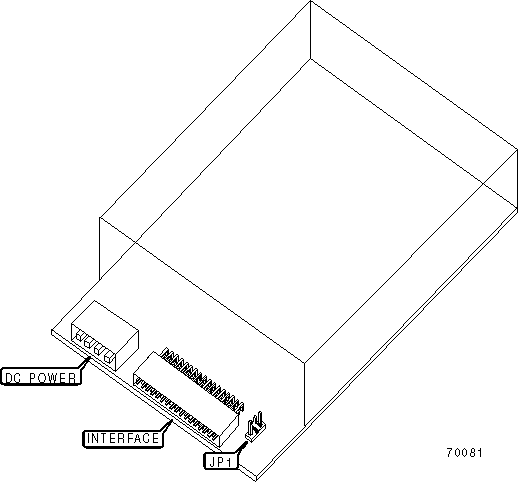 DC POWER
INTERFACE
JP1
70081