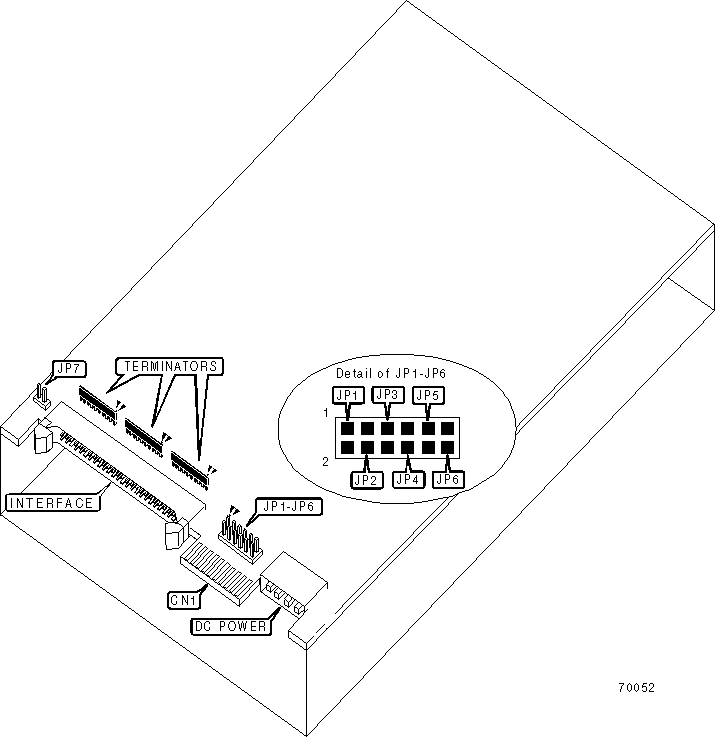 JP7

TERMINATORS

Detail of JP1-JP6

JP1 JP3 JP5

1

2

JP2 JP4 JP6

INTERFACE

JP1-JP6

CN1

DC POWER

70052